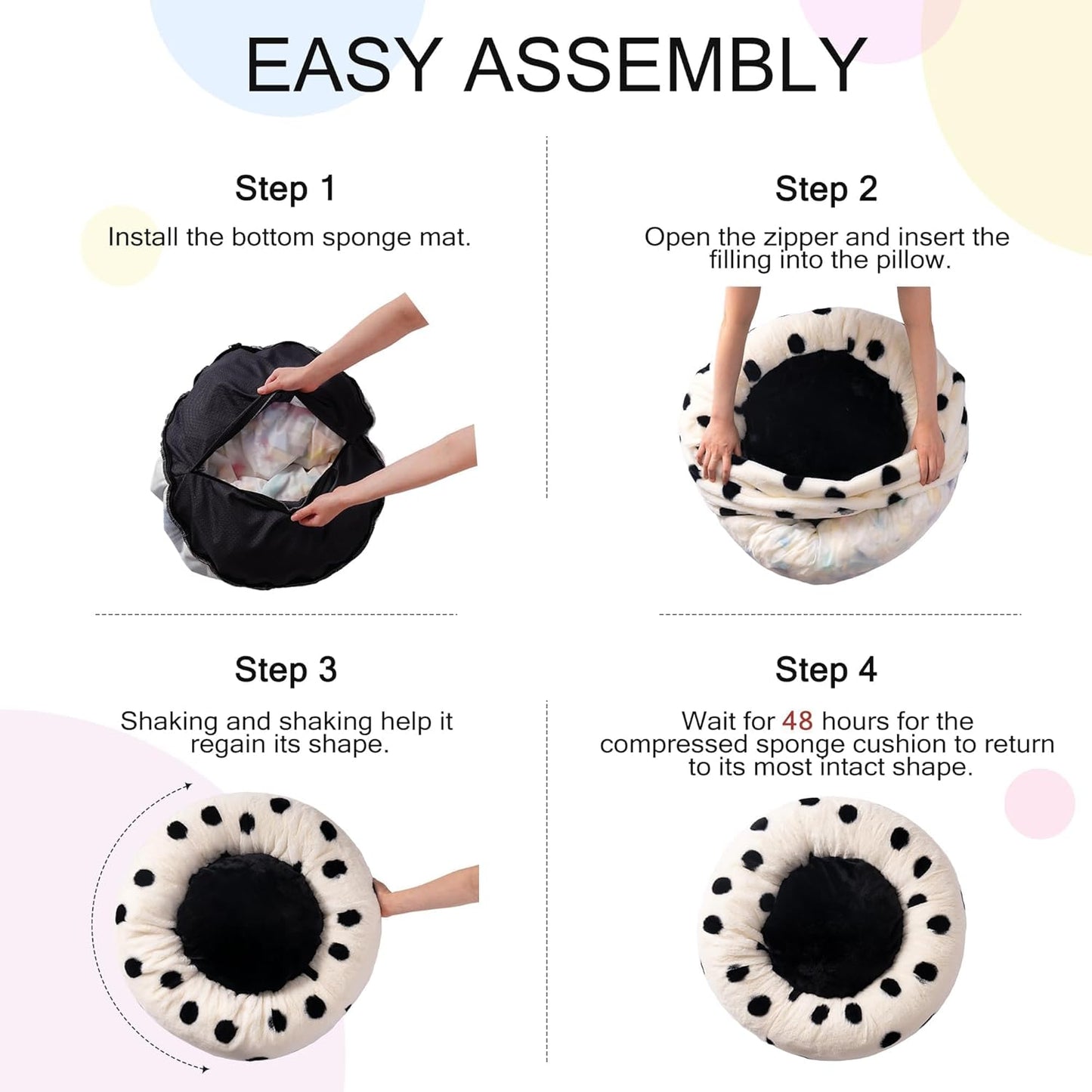 EASY ASSEMBLY

Step 1

Install the bottom sponge mat.

Step 2

Open the zipper and insert the filling into the pillow.

Step 3

Shaking and shaking help it regain its shape.

Step 4

Wait for 48 hours for the compressed sponge cushion to return to its most intact shape.