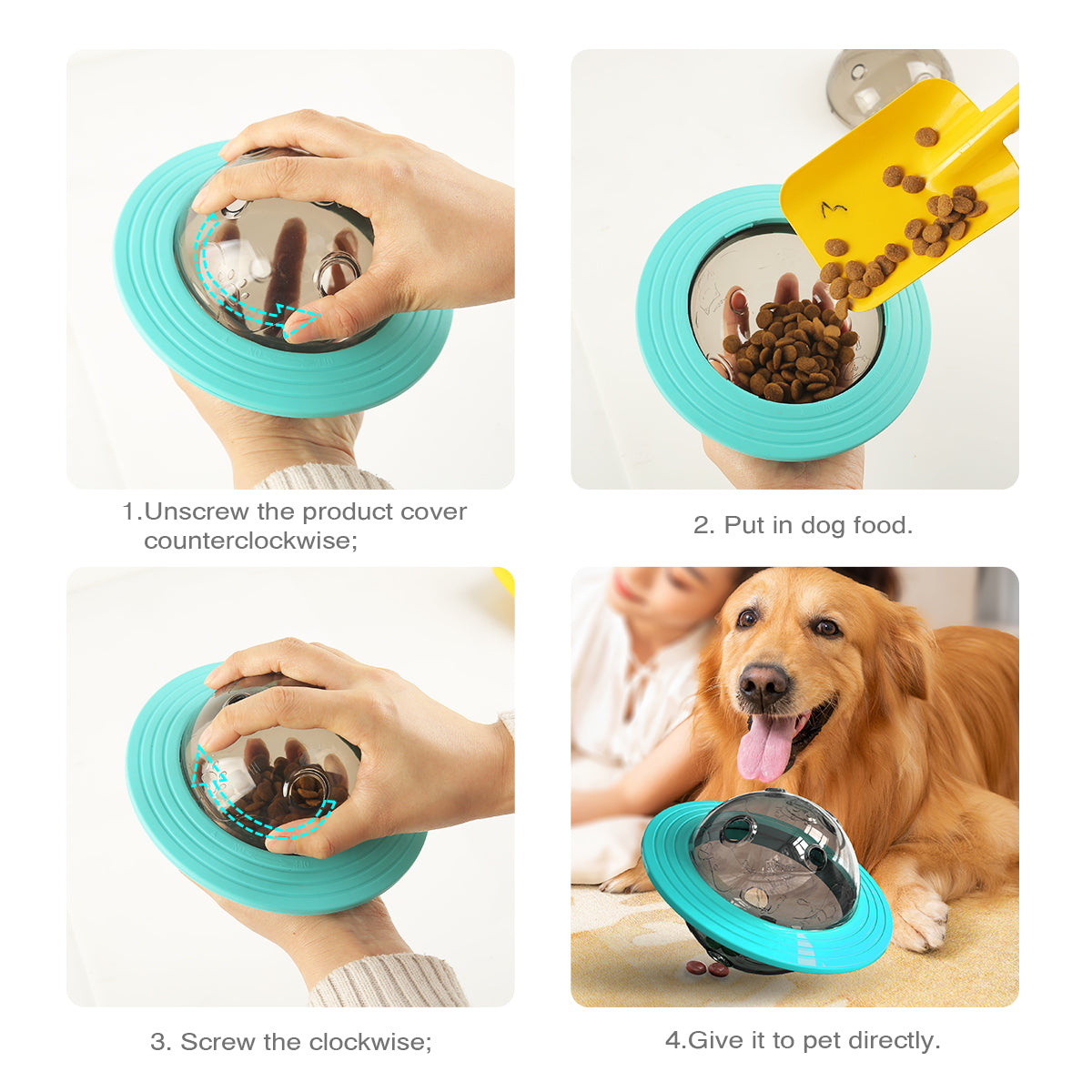 1.Unscrew the product cover counterclockwise;

2. Put in dog food.

3. Screw the clockwise;

4.Give it to pet directly.