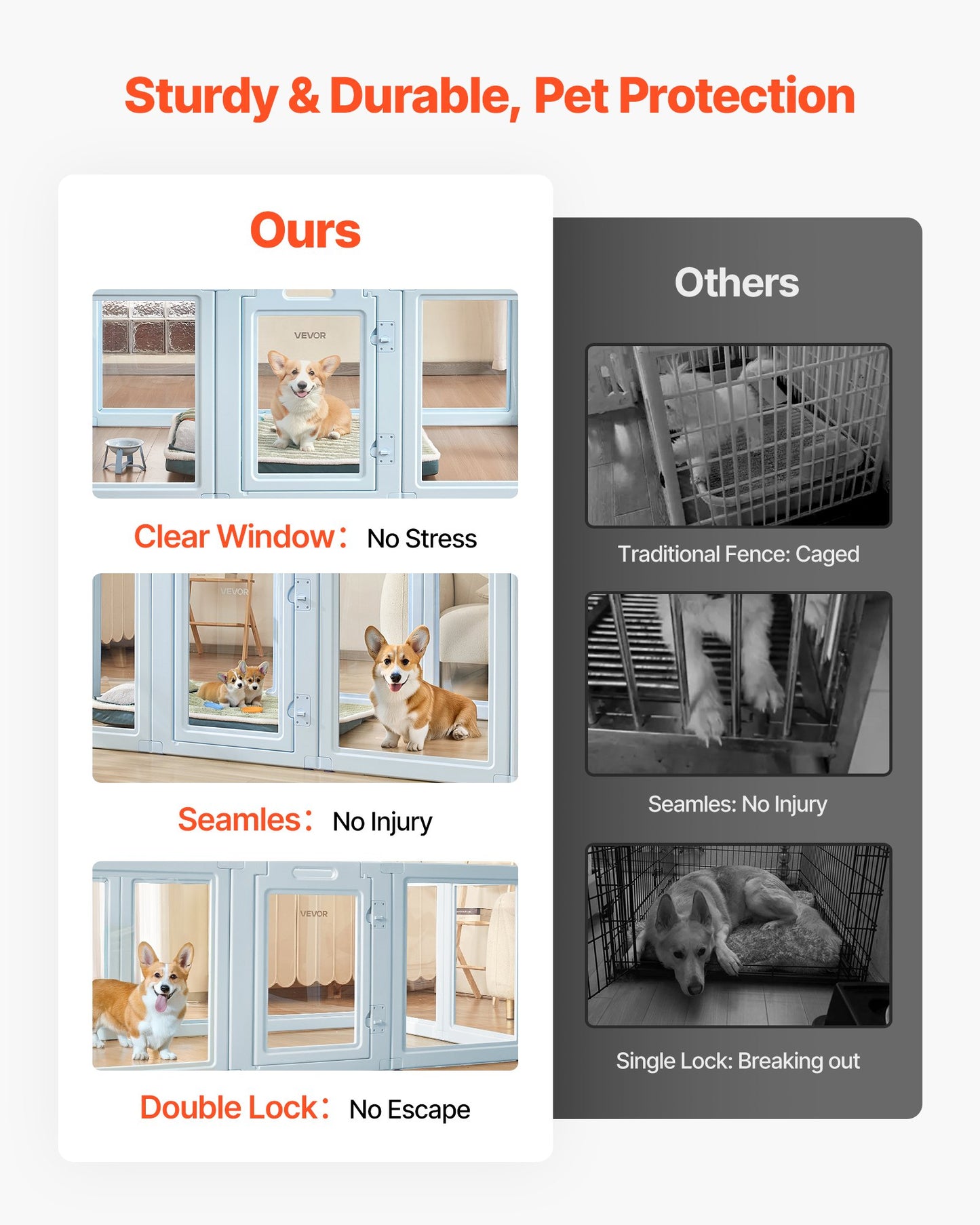 Sturdy & Durable, Pet Protection

Ours

VEVOR

Clear Window： No Stress

VEVOR

Seamles： No Injury

VEVOR

Double Lock： No Escape

Others

Traditional Fence: Caged

Seamles: No Injury

Single Lock: Breaking out