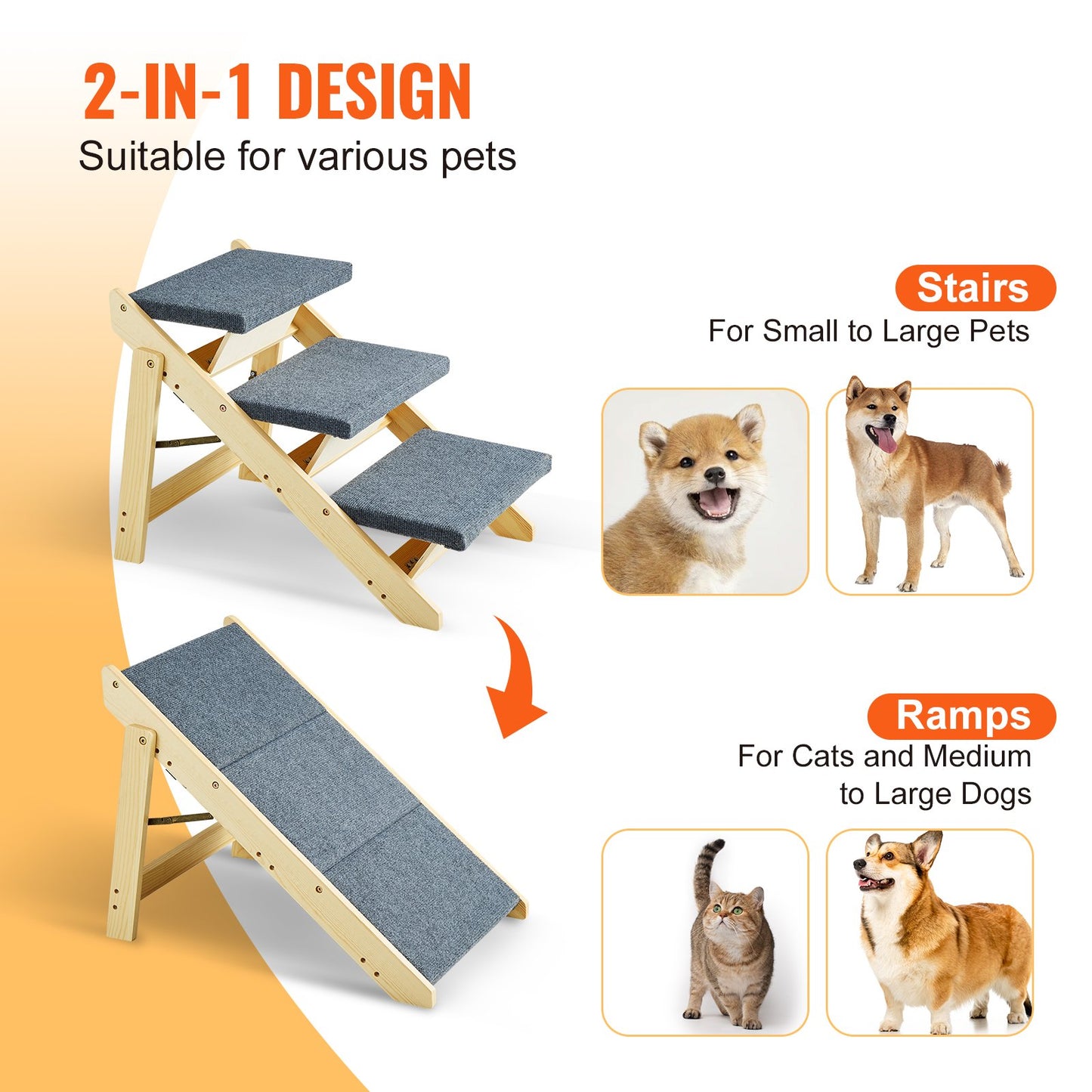 2-IN-1 DESIGN
Suitable for various pets

Stairs
For Small to Large Pets

Ramps
For Cats and Medium to Large Dogs