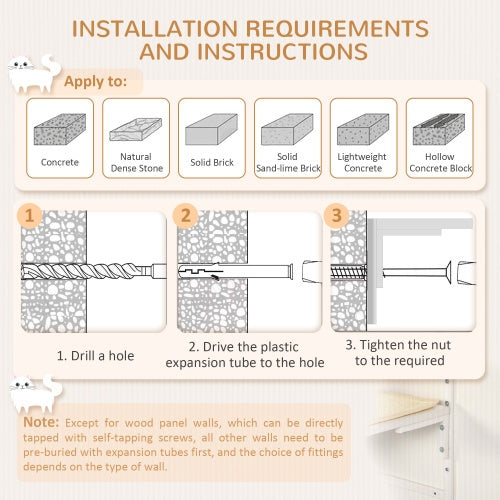 INSTALLATION REQUIREMENTS AND INSTRUCTIONS

Apply to:

Concrete

Natural Dense Stone

Solid Brick

Solid Sand-lime Brick

Lightweight Concrete

Hollow Concrete Block

1

2

3

1. Drill a hole

2. Drive the plastic expansion tube to the hole

3. Tighten the nut to the required

Note: Except for wood panel walls, which can be directly tapped with self-tapping screws, all other walls need to be pre-buried with expansion tubes first, and the choice of fittings depends on the type of wall.