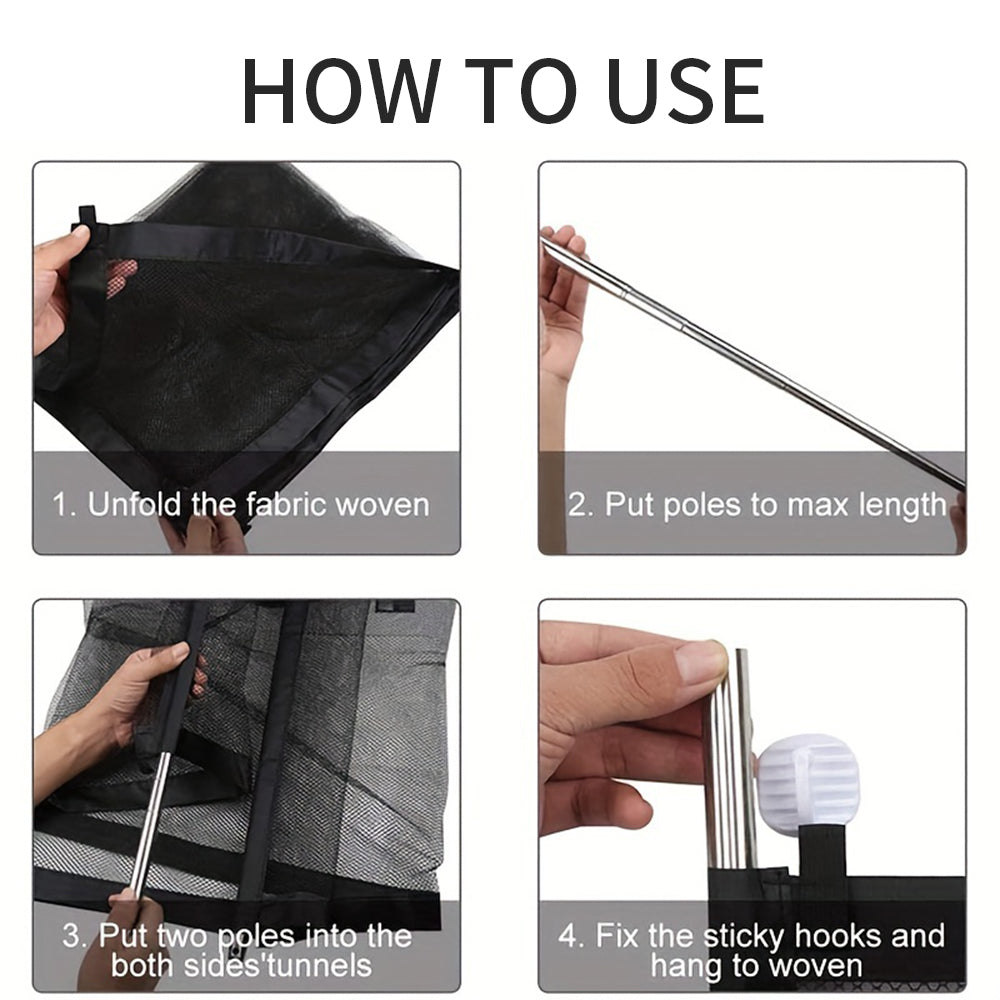 HOW TO USE

1. Unfold the fabric woven

2. Put poles to max length

3. Put two poles into the both sides'tunnels

4. Fix the sticky hooks and hang to woven