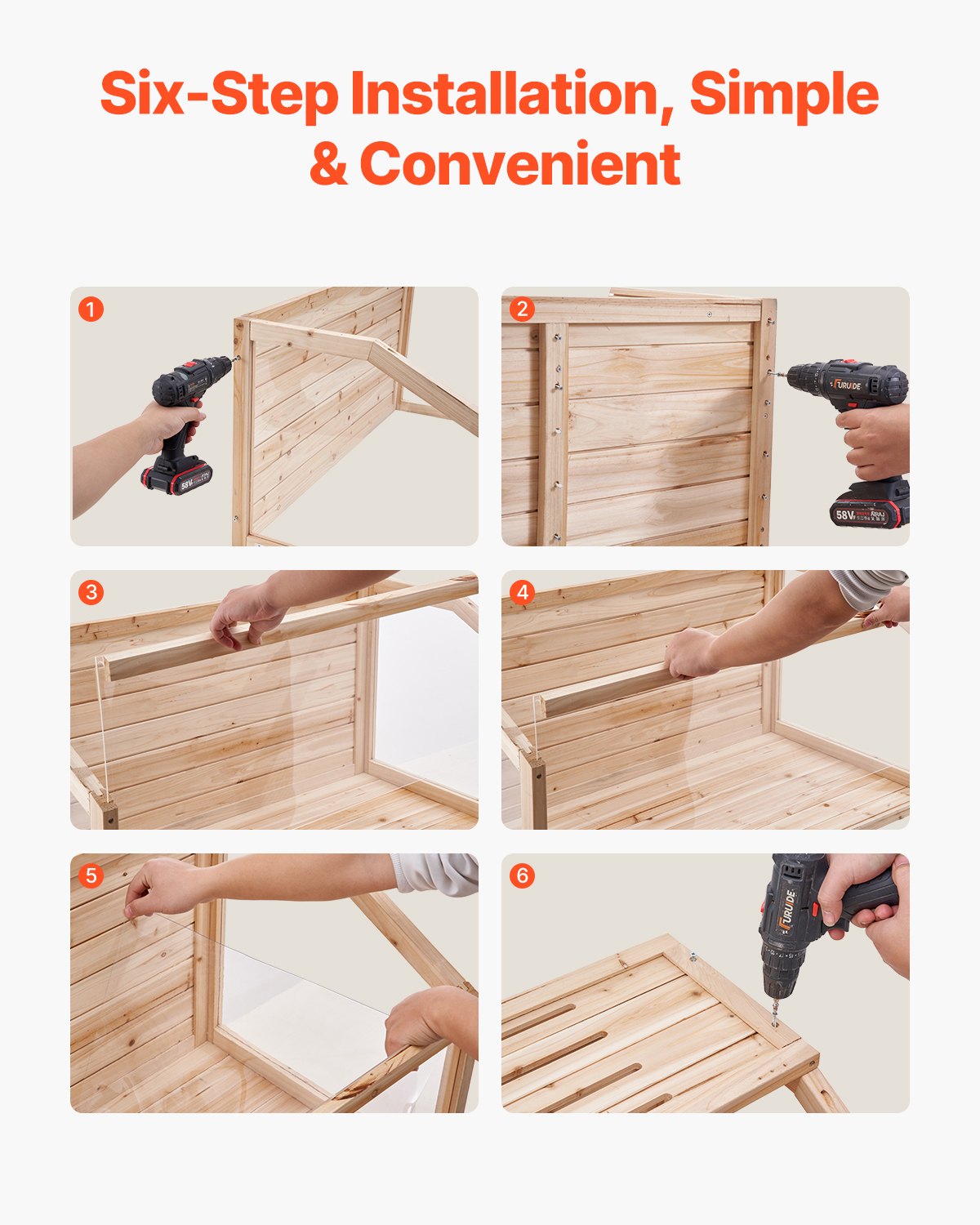 Six-Step Installation, Simple & Convenient

1

58V

2

FURUIDE

58V

3

4

5

6

FURUIDE