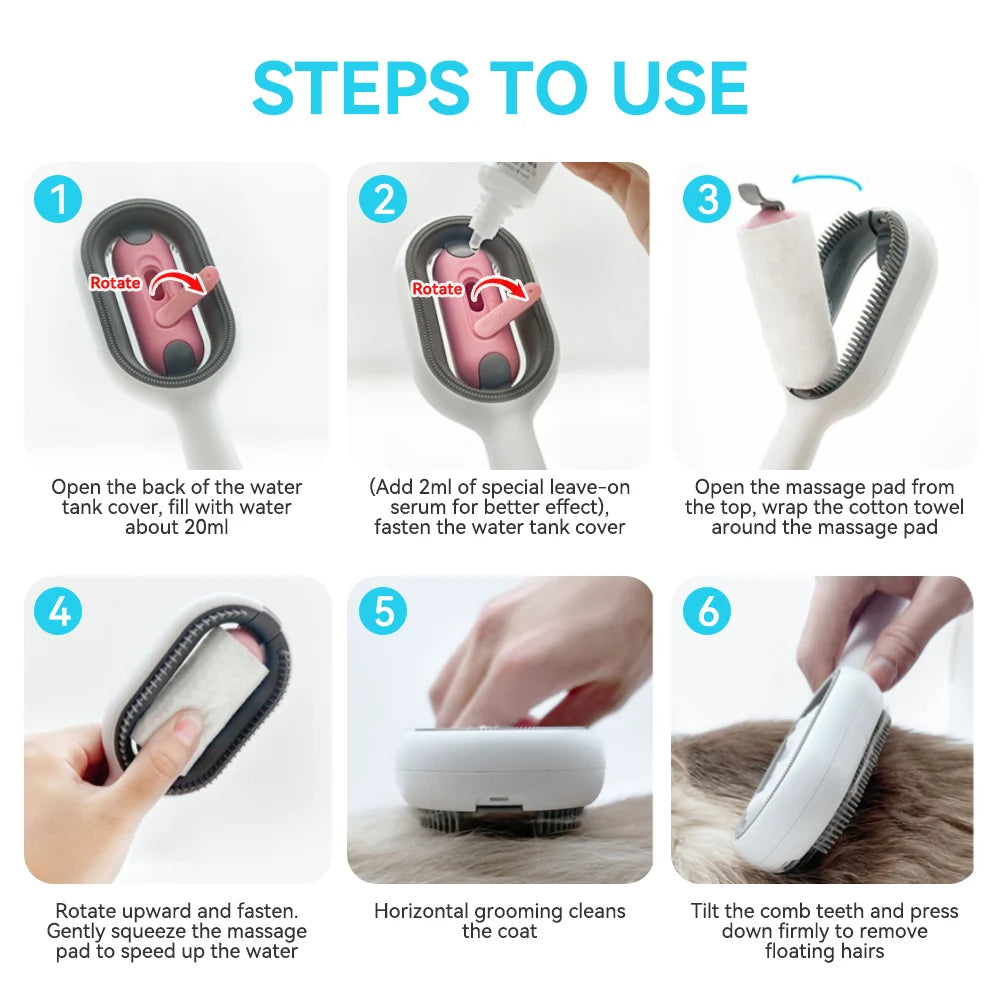 STEPS TO USE

1
Rotate
Open the back of the water tank cover, fill with water about 20ml

2
Rotate
(Add 2ml of special leave-on serum for better effect), fasten the water tank cover

3
Open the massage pad from the top, wrap the cotton towel around the massage pad

4
Rotate upward and fasten. Gently squeeze the massage pad to speed up the water

5
Horizontal grooming cleans the coat

6
Tilt the comb teeth and press down firmly to remove floating hairs