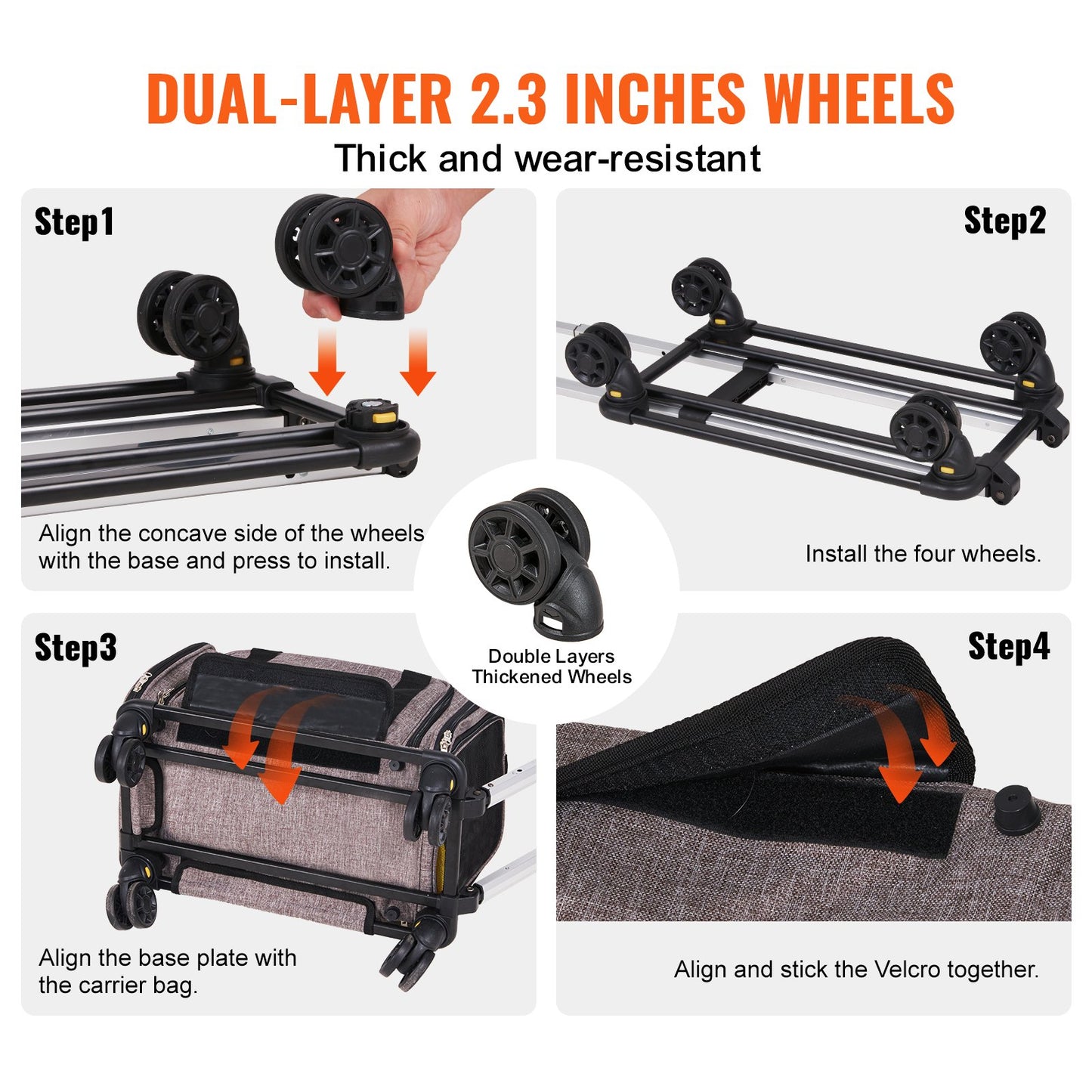 DUAL-LAYER 2.3 INCHES WHEELS

Thick and wear-resistant

Step1

Align the concave side of the wheels with the base and press to install.

Step2

Install the four wheels.

Double Layers Thickened Wheels

Step3

Align the base plate with the carrier bag.

Step4

Align and stick the Velcro together.